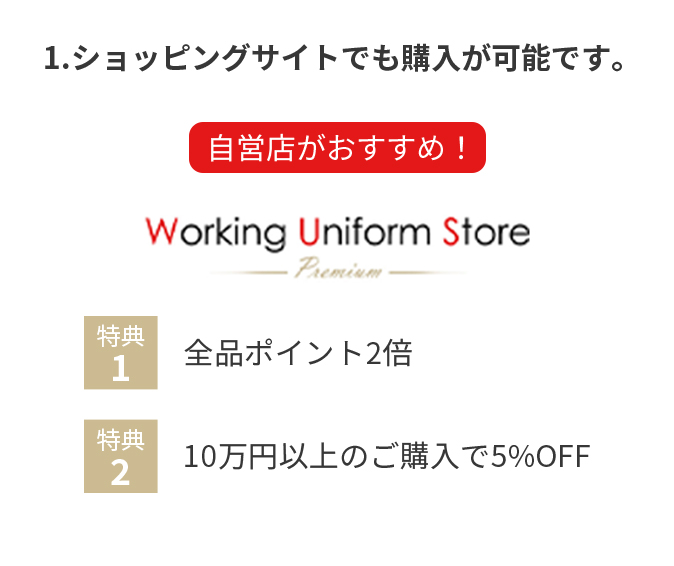 1.ショッピングサイトでも購入が可能です。

自営店がおすすめ！

Working Uniform Store
Premium

特典
1
全品ポイント2倍

特典
2
10万円以上のご購入で5%OFF